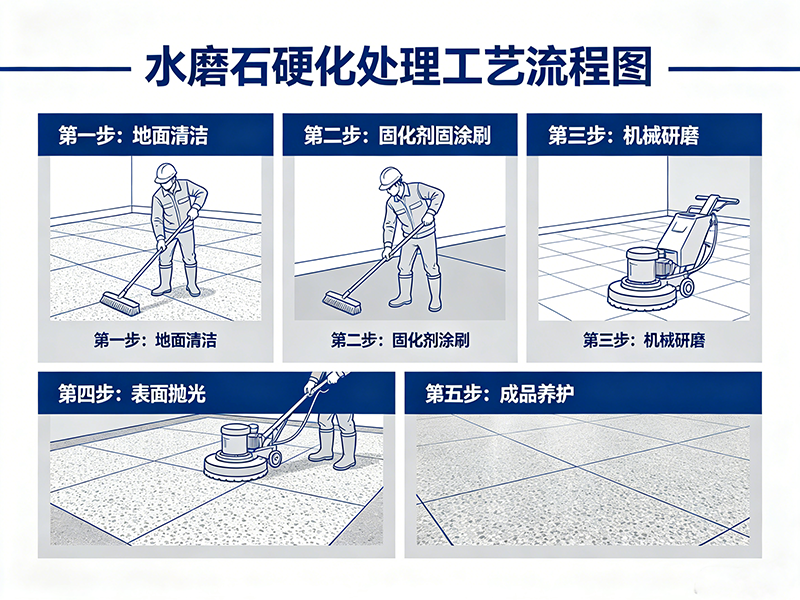 水磨石硬化处理工艺流程图

第一步：地面清洁

第一步：地面清洁

第二步：固化剂固涂刷

第二步：固化剂涂刷

第三步：机械研磨

第三步：机械研磨

第四步：表面抛光

第五步：成品养护