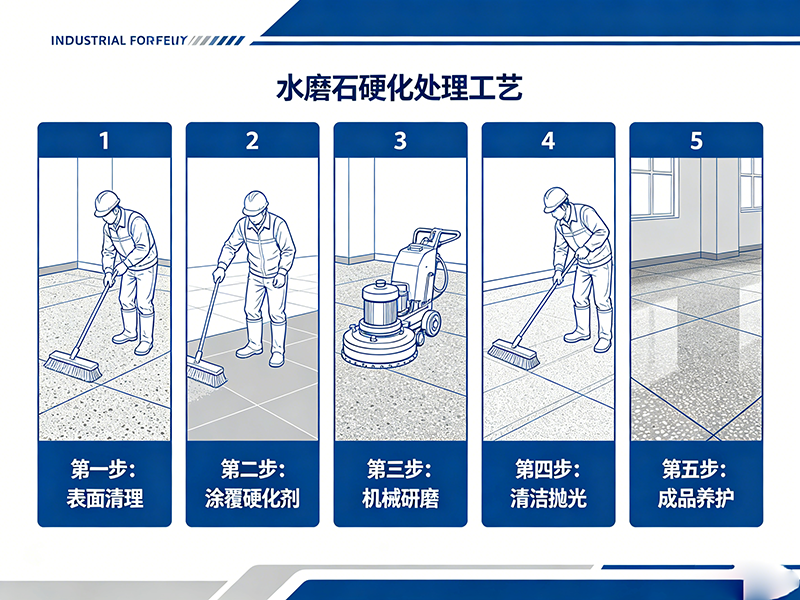 INDUSTRIAL FORFEIIY

水磨石硬化处理工艺

1

第一步：
表面清理

2

第二步：
涂覆硬化剂

3

第三步：
机械研磨

4

第四步：
清洁抛光

5

第五步：
成品养护